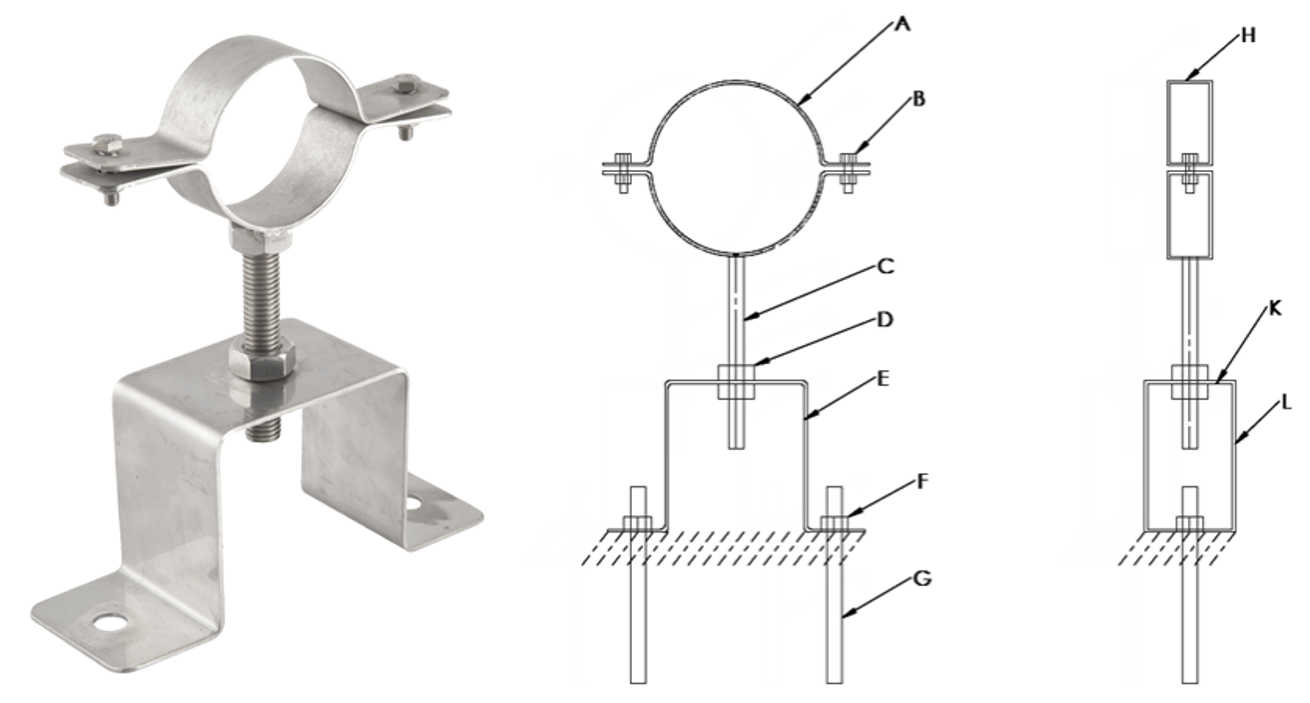 A
B
C
D
E
F
G
H
K
L